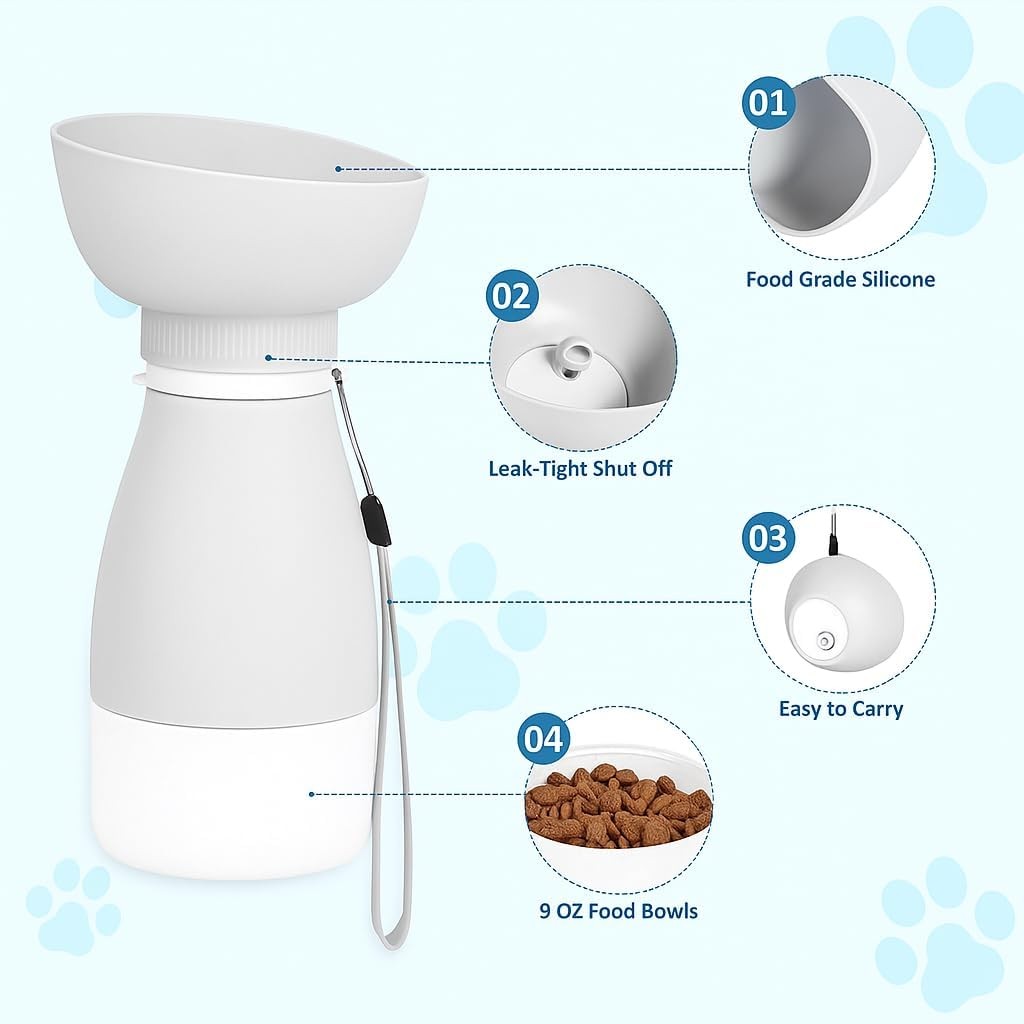 01
Food Grade Silicone

02
Leak-Tight Shut Off

03
Easy to Carry

04
9 OZ Food Bowls